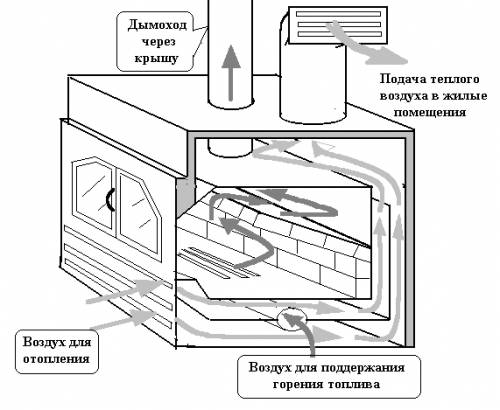 Дымоход через крышу

Подача теплого воздуха в жилые помещения

Воздух для отопления

Воздух для поддержания горения топлива